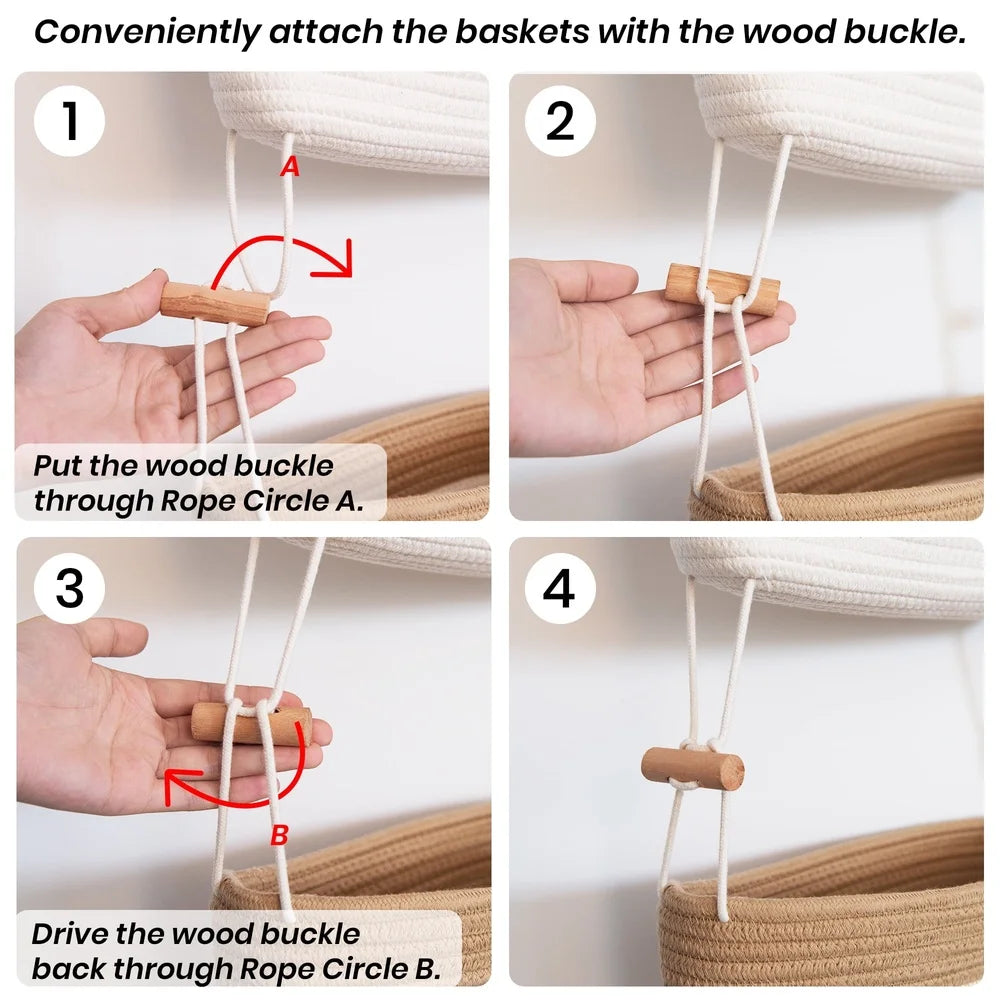 Conveniently attach the baskets with the wood buckle.

1

A

Put the wood buckle through Rope Circle A.

2

3

B

Drive the wood buckle back through Rope Circle B.

4