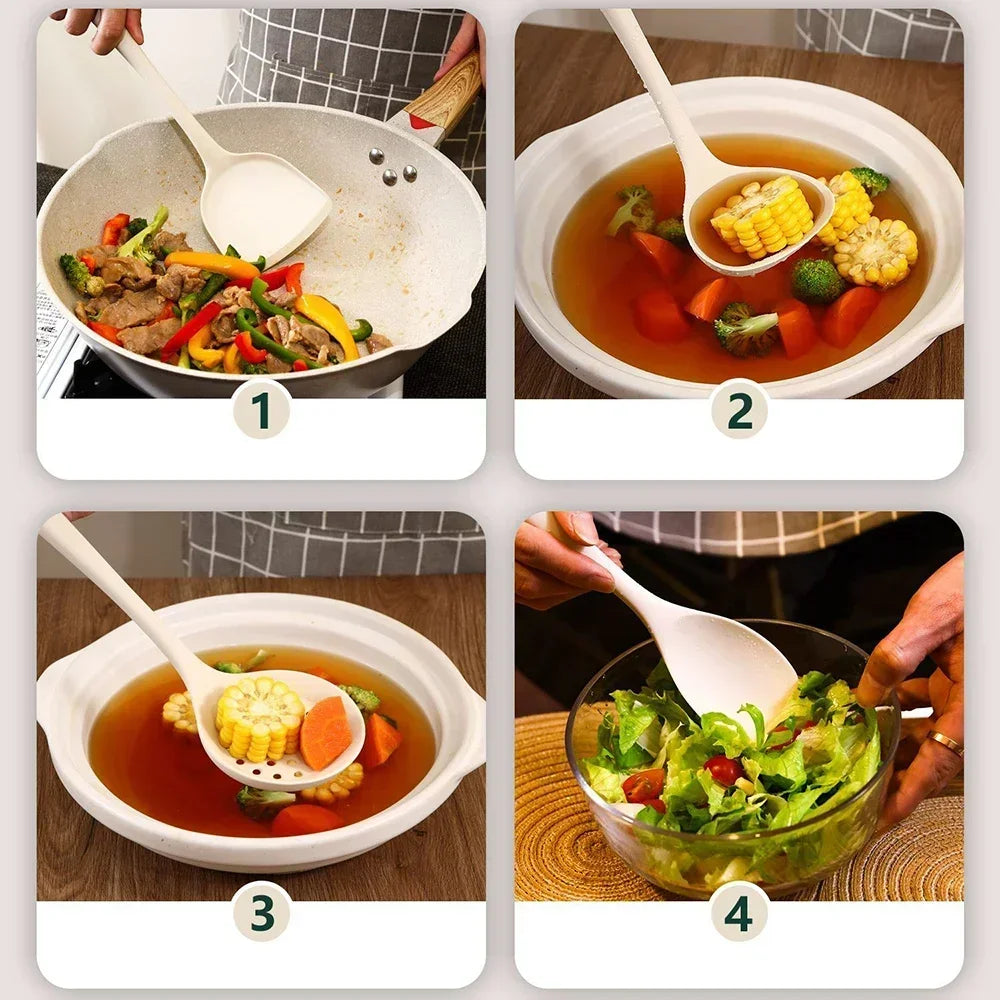 1

2

3

4